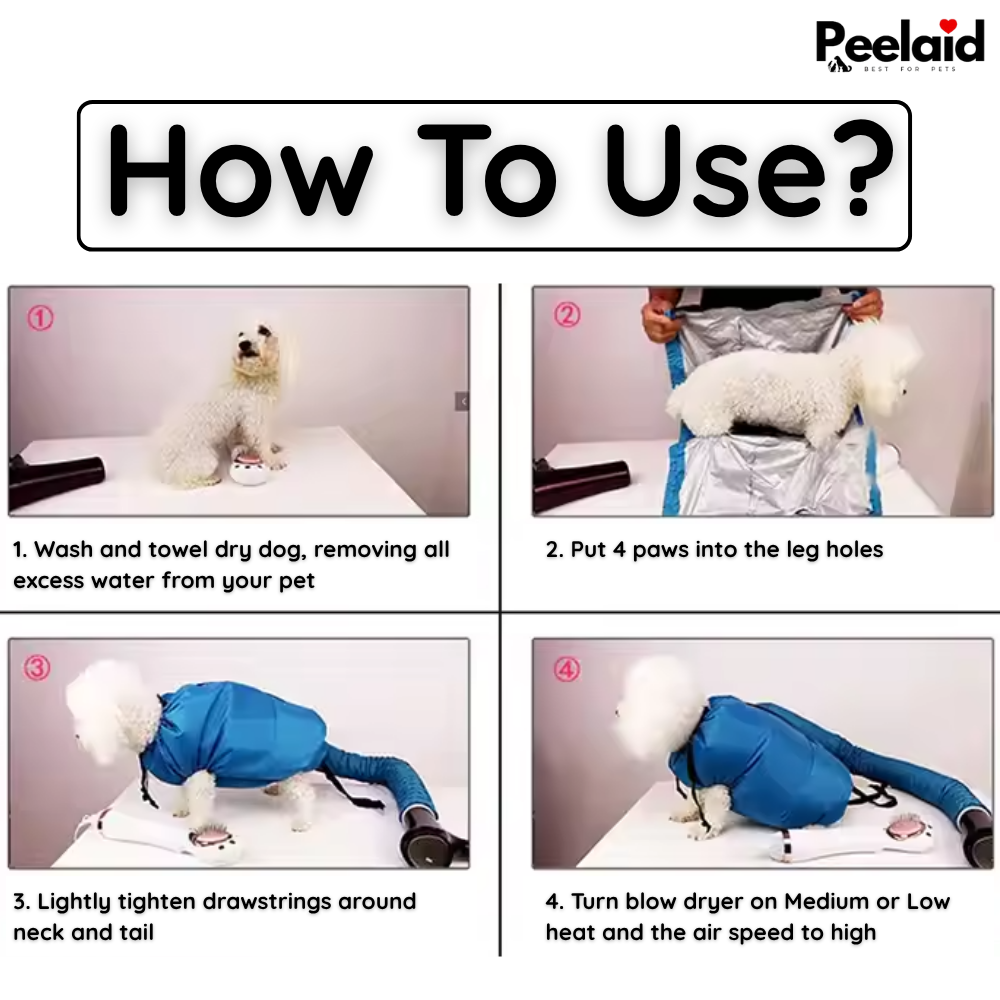 Peelaid
BEST FOR PETS

How To Use?

①

1. Wash and towel dry dog, removing all excess water from your pet

②

2. Put 4 paws into the leg holes

③

3. Lightly tighten drawstrings around neck and tail

④

4. Turn blow dryer on Medium or Low heat and the air speed to high